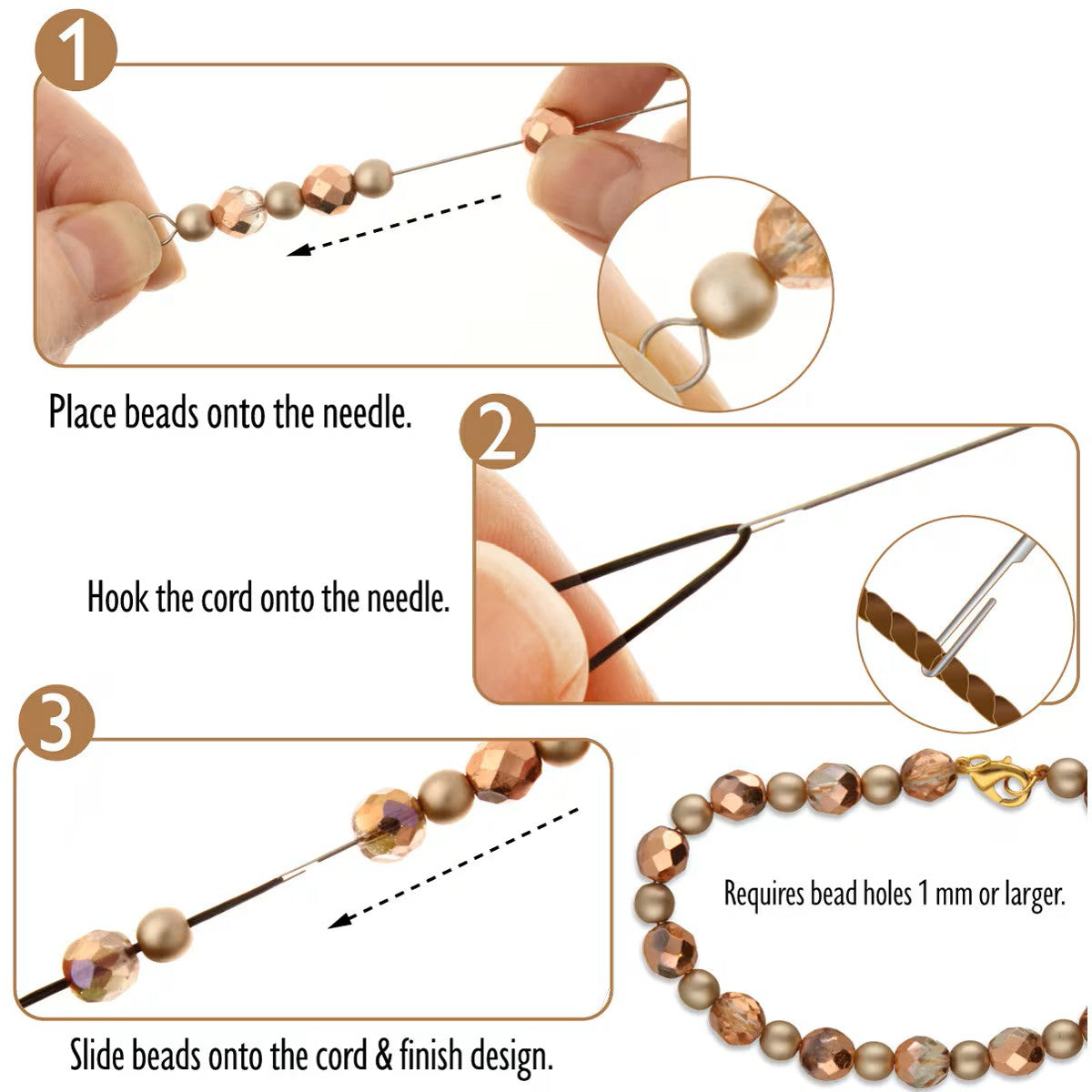 1

Place beads onto the needle.

2

Hook the cord onto the needle.

3

Slide beads onto the cord & finish design.

Requires bead holes 1 mm or larger.